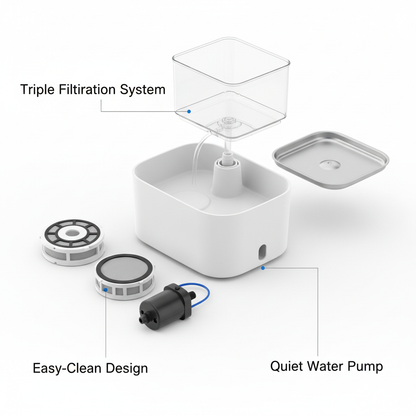 Triple Filtiration System

Easy-Clean Design

Quiet Water Pump